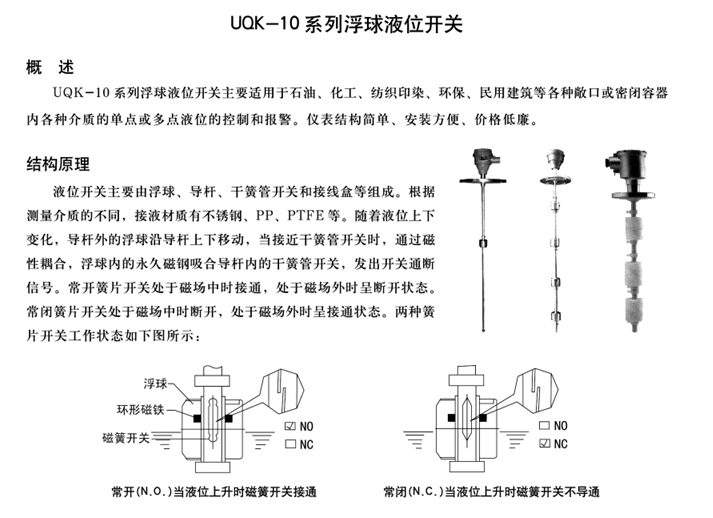 UQK-10系列浮球液位开关

概 述

UQK-10系列浮球液位开关主要适用于石油、化工、纺织印染、环保、民用建筑等各种敞口或密闭容器内各种介质的单点或多点液位的控制和报警。仪表结构简单、安装方便、价格低廉。

结构原理

液位开关主要由浮球、导杆、干簧管开关和接线盒等组成。根据测量介质的不同，接液材质有不锈钢、PP、PTFE等。随着液位上下变化，导杆外的浮球沿导杆上下移动，当接近干簧管开关时，通过磁性耦合，浮球内的永久磁钢吸合导杆内的干簧管开关，发出开关通断信号。常开簧片开关处于磁场中时接通，处于磁场外时呈断开状态。常闭簧片开关处于磁场中时断开，处于磁场外时呈接通状态。两种簧片开关工作状态如下图所示：

浮球
环形磁铁
磁簧开关
☑ NO
☐ NC
常开(N.O.)当液位上升时磁簧开关接通

☐ NO
☑ NC
常闭(N.C.)当液位上升时磁簧开关不导通